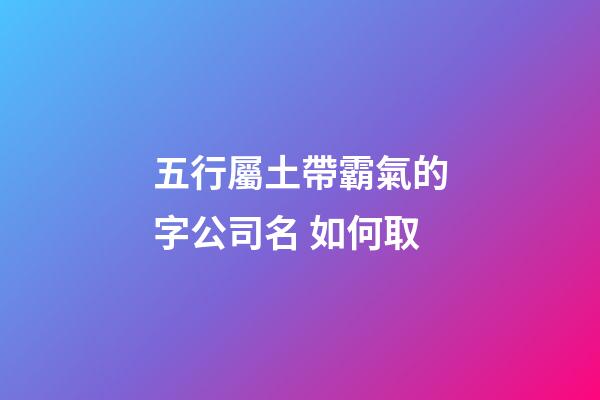 五行屬土帶霸氣的字公司名 如何取